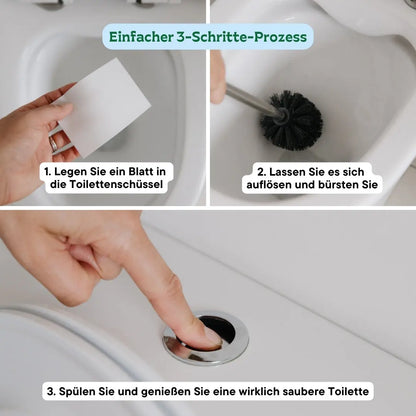 Einfacher 3-Schritte-Prozess

1. Legen Sie ein Blatt in die Toilettenschüssel

2. Lassen Sie es sich auflösen und bürsten Sie

3. Spülen Sie und genießen Sie eine wirklich saubere Toilette