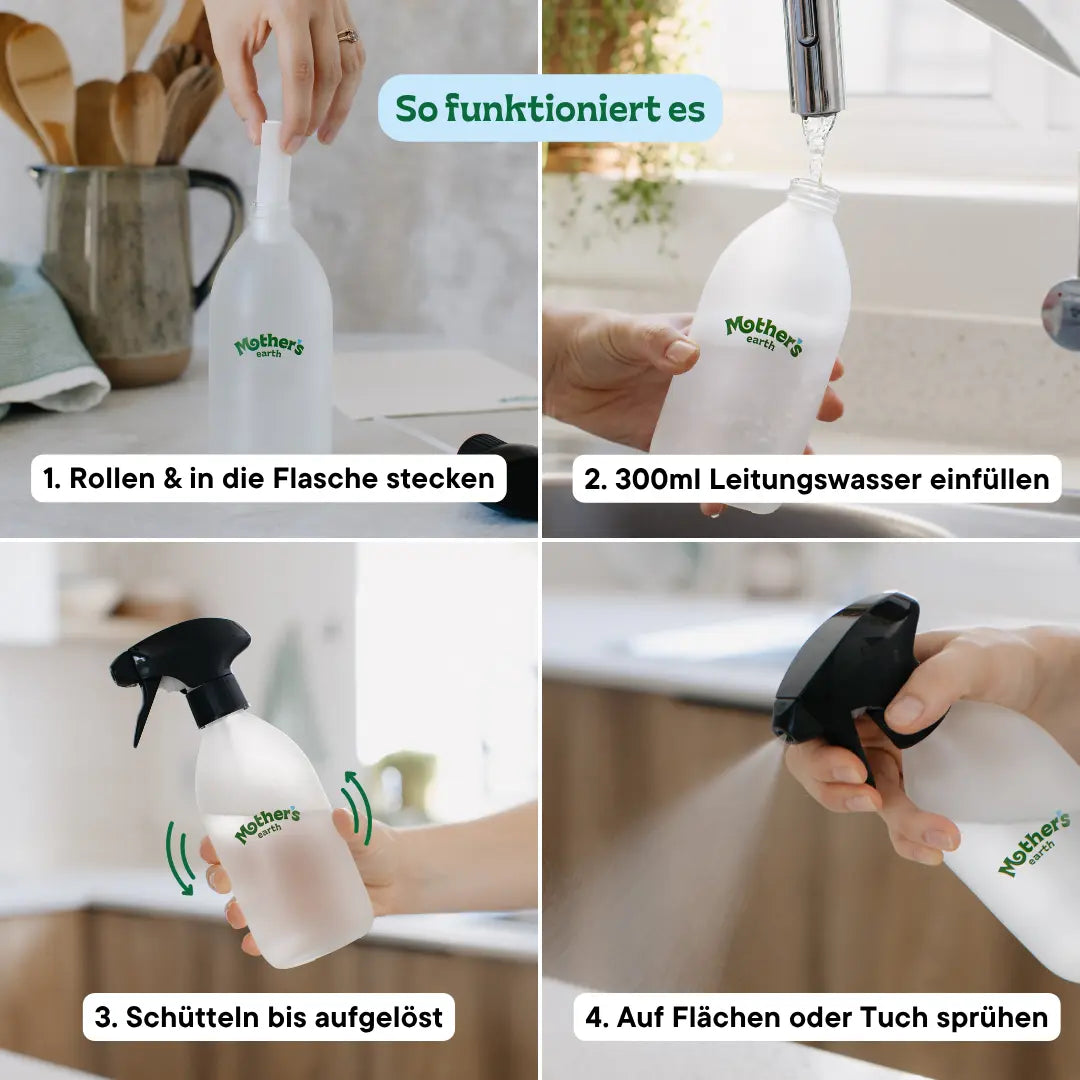 So funktioniert es

Mother's earth

1. Rollen & in die Flasche stecken

Mother's earth

2. 300ml Leitungswasser einfüllen

Mother's earth

3. Schütteln bis aufgelöst

Mother's earth

4. Auf Flächen oder Tuch sprühen