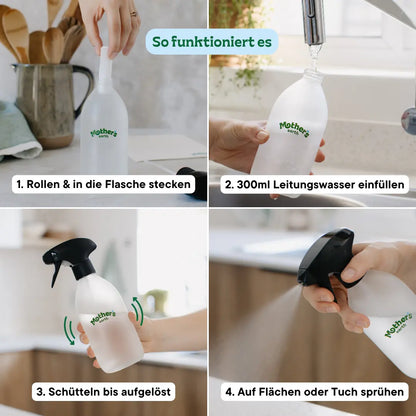 So funktioniert es

Mother's earth

1. Rollen & in die Flasche stecken

Mother's earth

2. 300ml Leitungswasser einfüllen

Mother's earth

3. Schütteln bis aufgelöst

Mother's earth

4. Auf Flächen oder Tuch sprühen